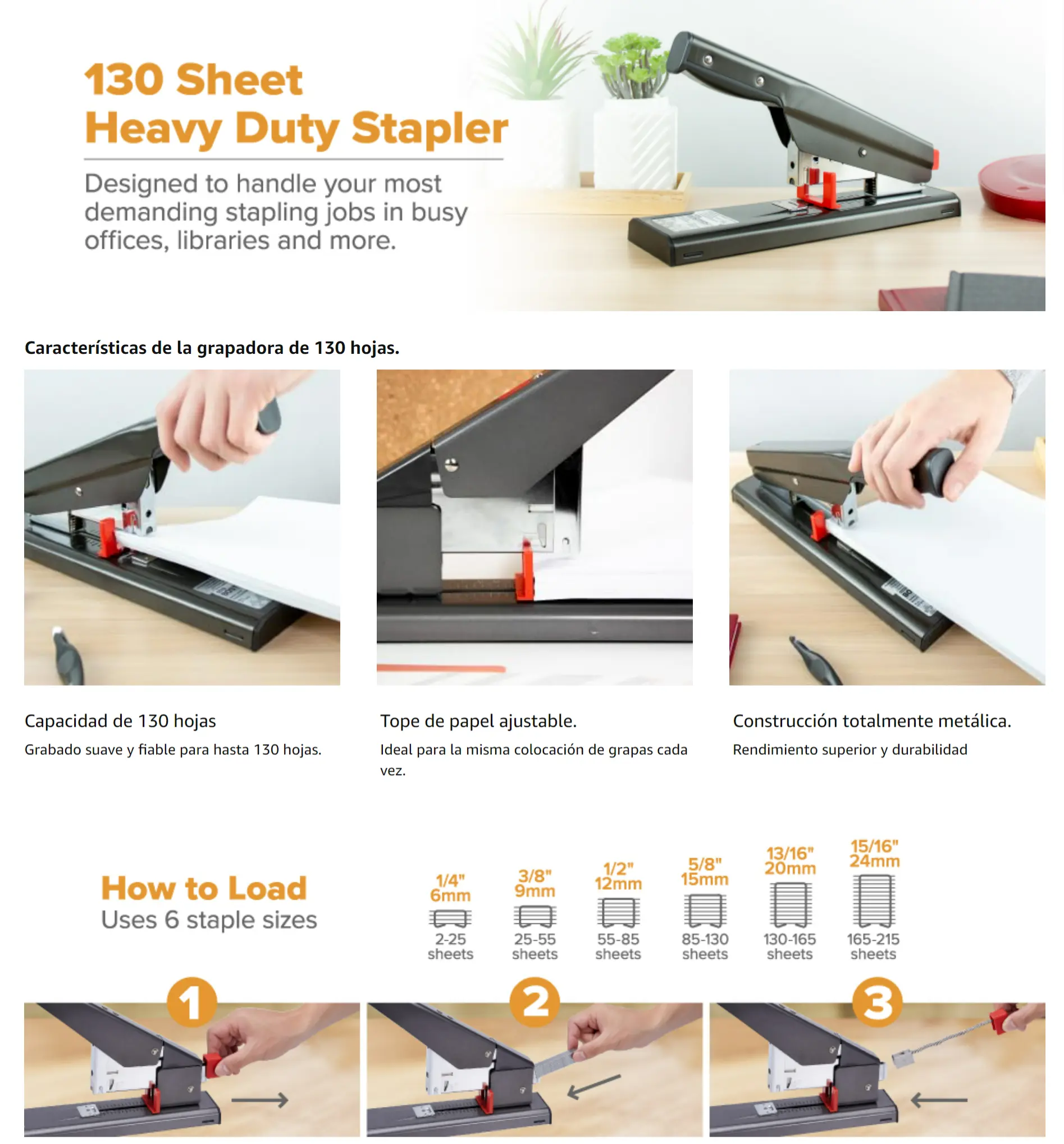 130 Sheet
Heavy Duty Stapler

Designed to handle your most demanding stapling jobs in busy offices, libraries and more.

Características de la grapadora de 130 hojas.

Capacidad de 130 hojas

Grabado suave y fiable para hasta 130 hojas.

Tope de papel ajustable.

Ideal para la misma colocación de grapas cada vez.

Construcción totalmente metálica.

Rendimiento superior y durabilidad

How to Load
Uses 6 staple sizes

1/4" 6mm
2-25 sheets

3/8" 9mm
25-55 sheets

1/2" 12mm
55-85 sheets

5/8" 15mm
85-130 sheets

13/16" 20mm
130-165 sheets

15/16" 24mm
165-215 sheets

1

2

3