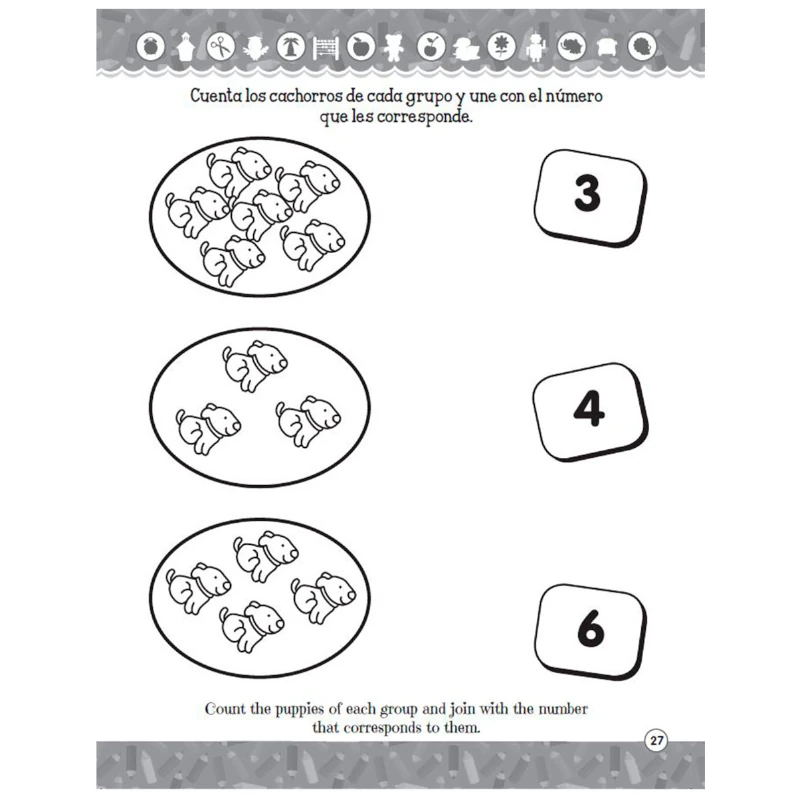 Cuenta los cachorros de cada grupo y une con el número que les corresponde.

3

4

6

Count the puppies of each group and join with the number that corresponds to them.

27