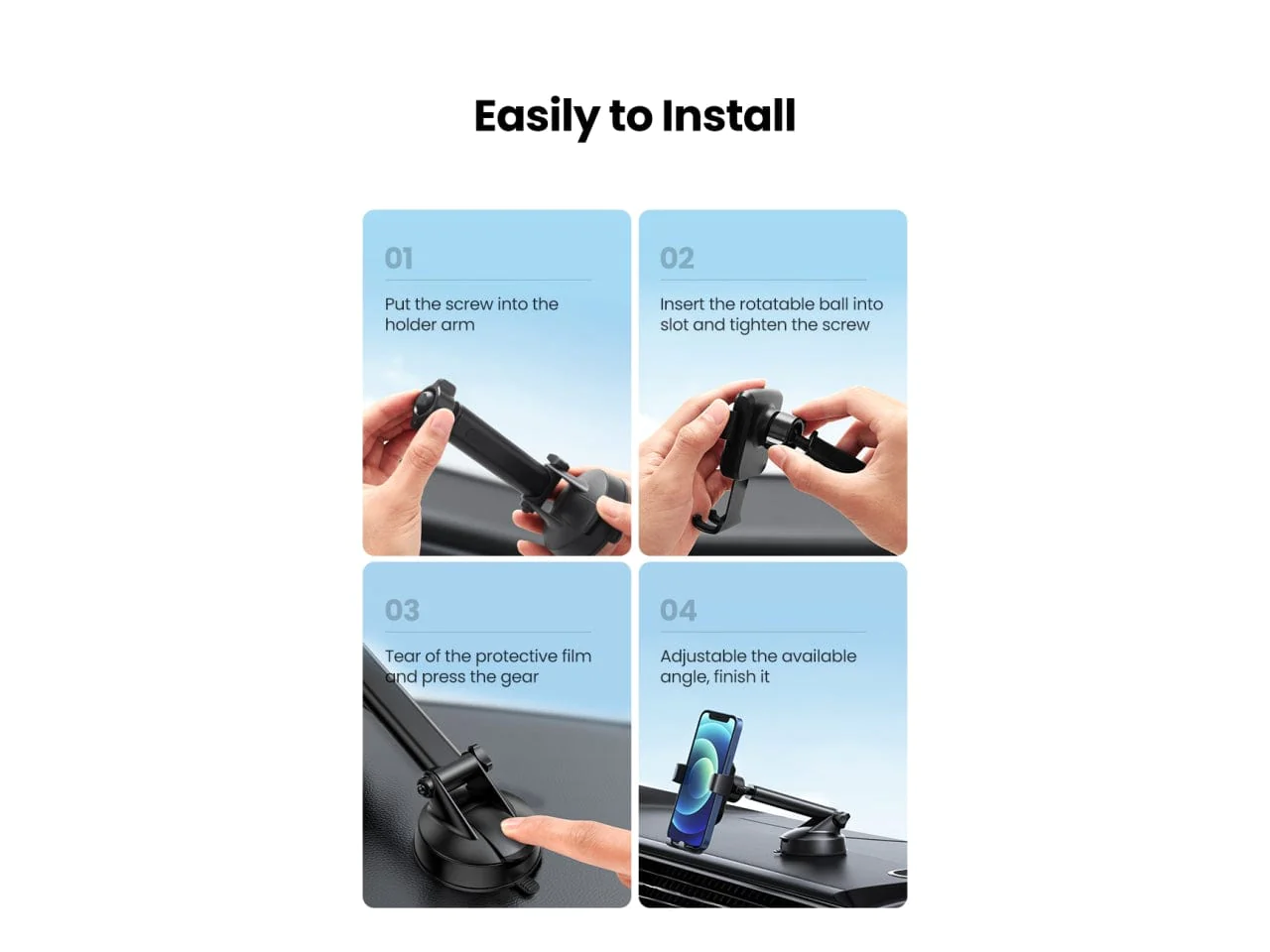 Easily to Install

01

Put the screw into the holder arm

02

Insert the rotatable ball into slot and tighten the screw

03

Tear of the protective film and press the gear

04

Adjustable the available angle, finish it